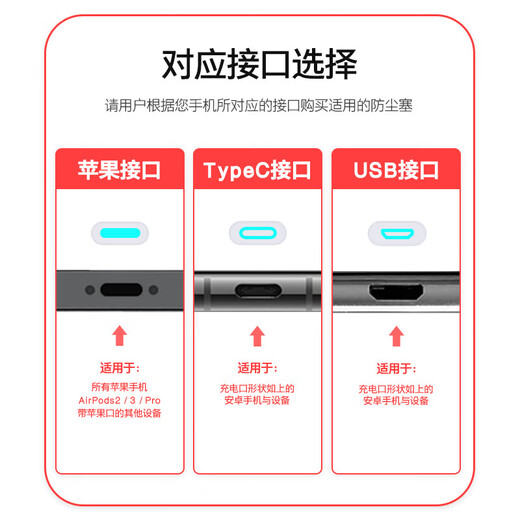 对应接口选择

请用户根据您手机所对应的接口购买适用的防尘塞

苹果接口

适用于:

所有苹果手机
AirPods2 / 3 / Pro
带苹果口的其他设备

TypeC接口

适用于:

充电口形状如上的
安卓手机与设备

USB接口

适用于:

充电口形状如上的
安卓手机与设备