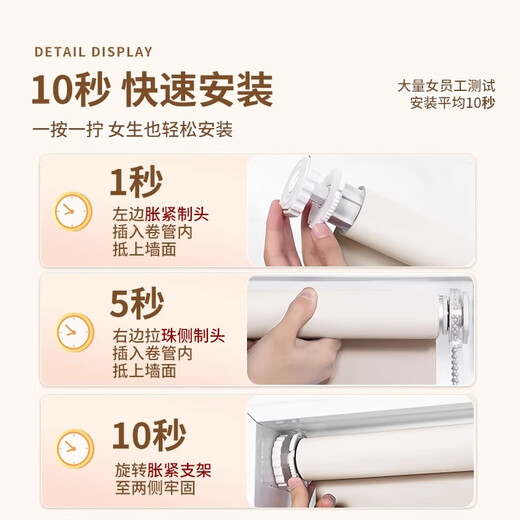 DETAIL DISPLAY

10秒 快速安装

大量女员工测试
安装平均10秒

一按一拧 女生也轻松安装

1秒

左边胀紧制头
插入卷管内
抵上墙面

5秒

右边拉珠侧制头
插入卷管内
抵上墙面

10秒

旋转胀紧支架
至两侧牢固