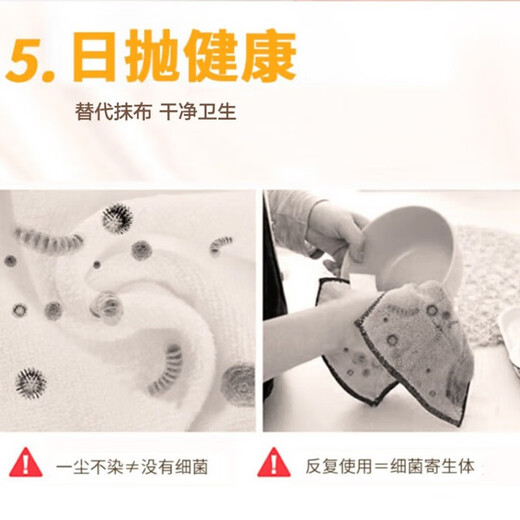 5. 日抛健康

替代抹布 干净卫生

一尘不染≠没有细菌

反复使用＝细菌寄生体