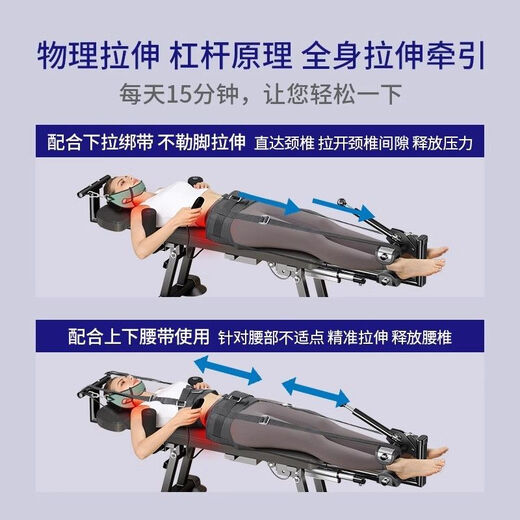 物理拉伸 杠杆原理 全身拉伸牵引

每天15分钟，让您轻松一下

配合下拉绑带 不勒脚拉伸 直达颈椎 拉开颈椎间隙 释放压力

配合上下腰带使用 针对腰部不适点 精准拉伸 释放腰椎