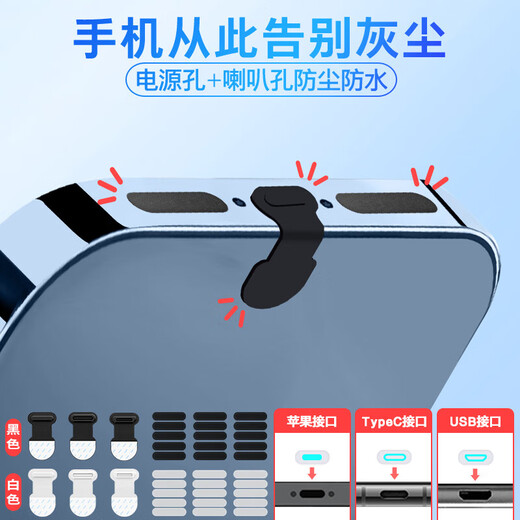 手机从此告别灰尘

电源孔+喇叭孔防尘防水

黑色

白色

苹果接口

TypeC接口

USB接口