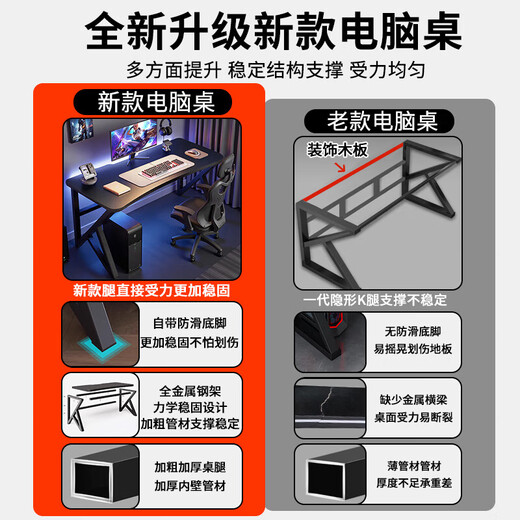 全新升级新款电脑桌
多方面提升 稳定结构支撑 受力均匀

新款电脑桌
新款腿直接受力更加稳固
自带防滑底脚
更加稳固不怕划伤
全金属钢架
力学稳固设计
加粗管材支撑稳定
加粗加厚桌腿
加厚内壁管材

老款电脑桌
装饰木板
一代隐形K腿支撑不稳定
无防滑底脚
易摇晃划伤地板
缺少金属横梁
桌面受力易断裂
薄管材管材
厚度不足承重差