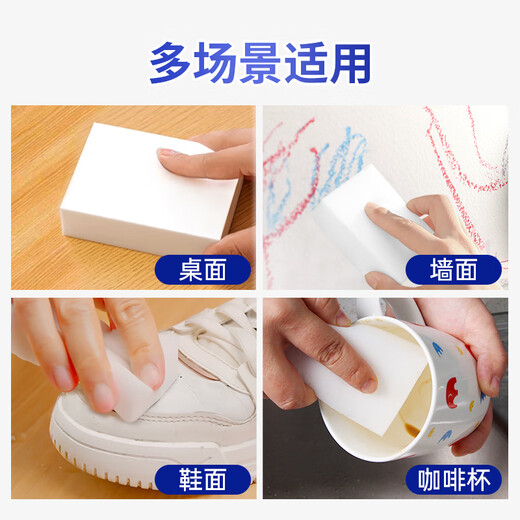 多场景适用

桌面

墙面

鞋面

咖啡杯