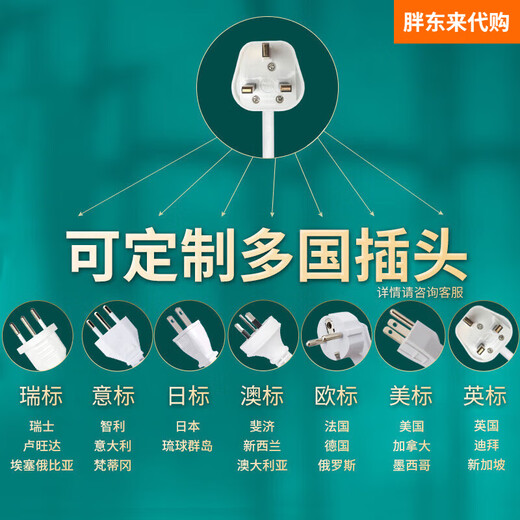 胖东来代购

可定制多国插头
详情请咨询客服

瑞标
瑞士
卢旺达
埃塞俄比亚

意标
智利
意大利
梵蒂冈

日标
日本
琉球群岛

澳标
斐济
新西兰
澳大利亚

欧标
法国
德国
俄罗斯

美标
美国
加拿大
墨西哥

英标
英国
迪拜
新加坡