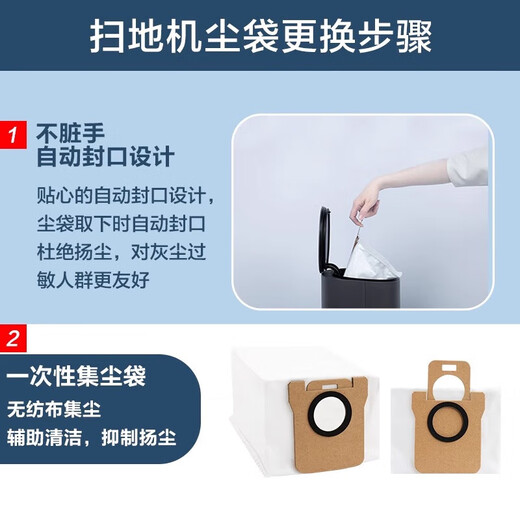 扫地机尘袋更换步骤

1 不脏手
自动封口设计

贴心的自动封口设计，尘袋取下时自动封口杜绝扬尘，对灰尘过敏人群更友好

2

一次性集尘袋

无纺布集尘
辅助清洁，抑制扬尘