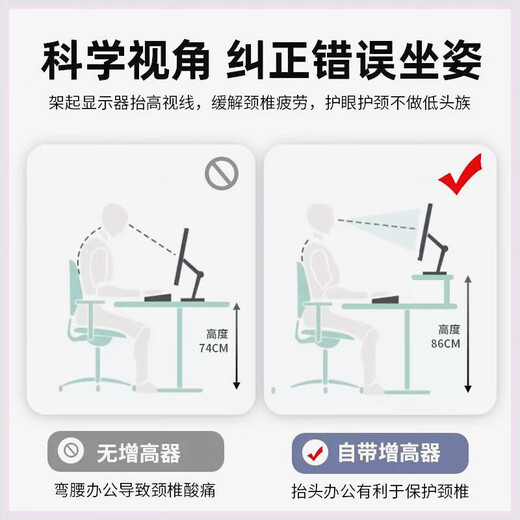 科学视角 纠正错误坐姿

架起显示器抬高视线，缓解颈椎疲劳，护眼护颈不做低头族

高度
74CM

高度
86CM

无增高器

弯腰办公导致颈椎酸痛

自带增高器

抬头办公有利于保护颈椎