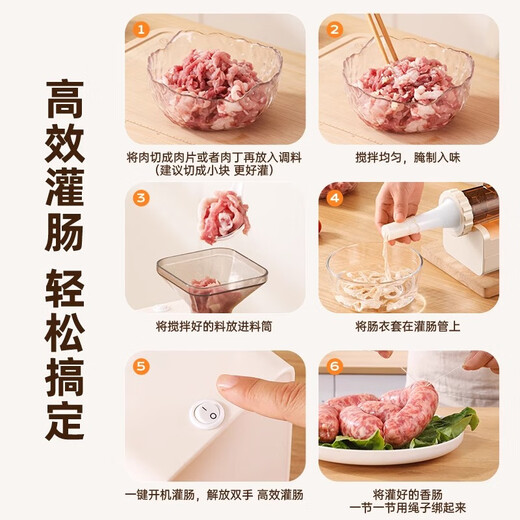 高效灌肠 轻松搞定

1
将肉切成肉片或者肉丁再放入调料
（建议切成小块 更好灌）

2
搅拌均匀，腌制入味

3
将搅拌好的料放进料筒

4
将肠衣套在灌肠管上

5
一键开机灌肠，解放双手 高效灌肠

6
将灌好的香肠
一节一节用绳子绑起来