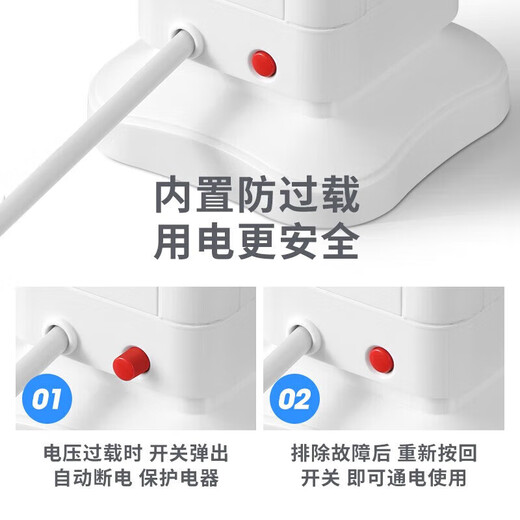 内置防过载
用电更安全

01

电压过载时 开关弹出
自动断电 保护电器

02

排除故障后 重新按回
开关 即可通电使用