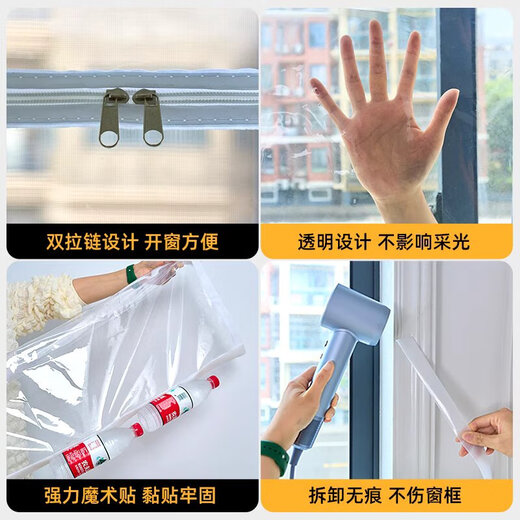 双拉链设计 开窗方便

透明设计 不影响采光

强力魔术贴 黏贴牢固

拆卸无痕 不伤窗框