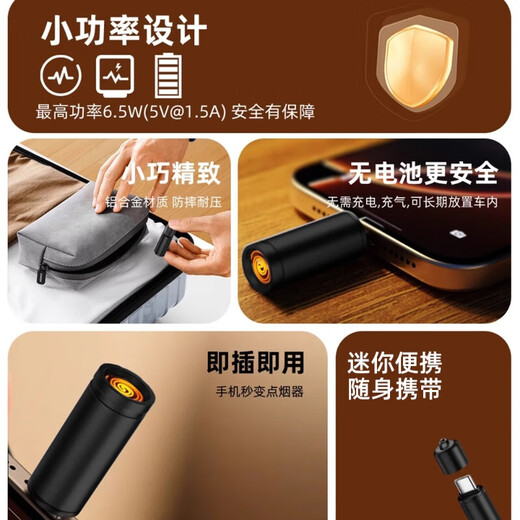 小功率设计

最高功率6.5W(5V@1.5A) 安全有保障

小巧精致
铝合金材质 防摔耐压

无电池更安全
无需充电,充气,可长期放置车内

即插即用
手机秒变点烟器

迷你便携
随身携带