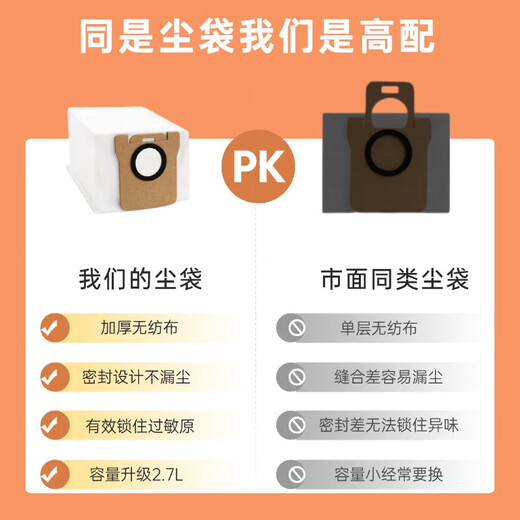 同是尘袋我们是高配

PK

我们的尘袋

加厚无纺布

密封设计不漏尘

有效锁住过敏原

容量升级2.7L

市面同类尘袋

单层无纺布

缝合差容易漏尘

密封差无法锁住异味

容量小经常要换