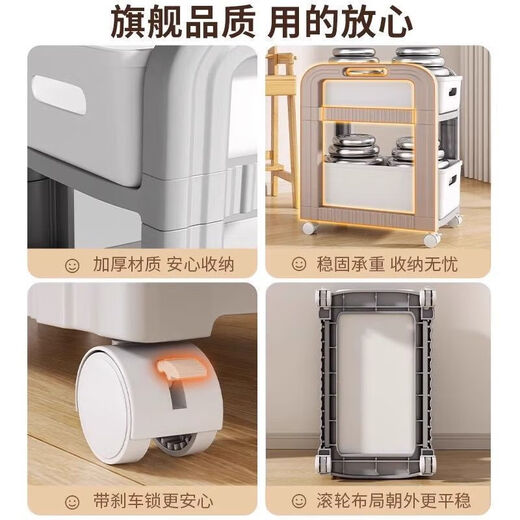 旗舰品质 用的放心

☺ 加厚材质 安心收纳

☺ 稳固承重 收纳无忧

☺ 带刹车锁更安心

☺ 滚轮布局朝外更平稳