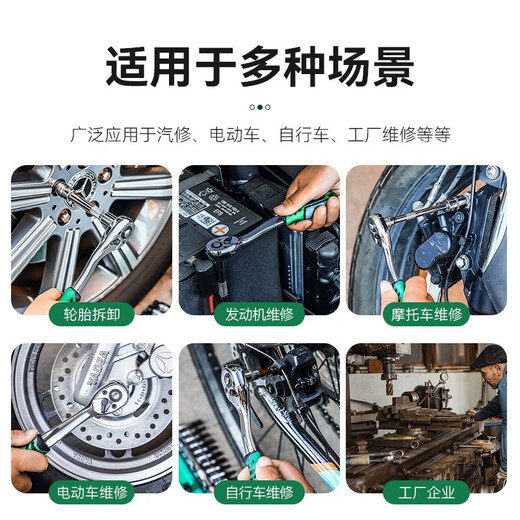 适用于多种场景

广泛应用于汽修、电动车、自行车、工厂维修等等

轮胎拆卸

发动机维修

摩托车维修

YADEA

电动车维修

自行车维修

工厂企业