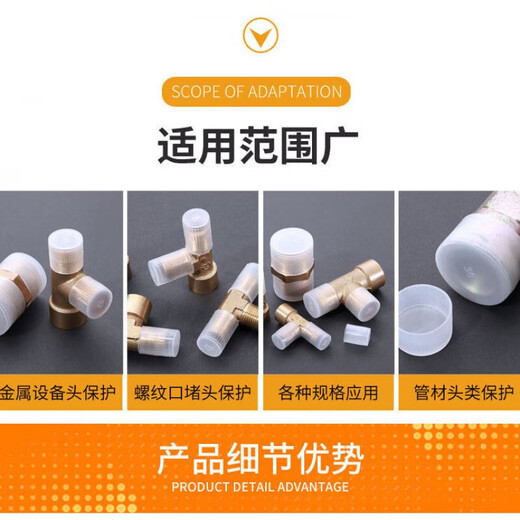 SCOPE OF ADAPTATION

适用范围广

金属设备头保护

螺纹口堵头保护

各种规格应用

管材头类保护

产品细节优势

PRODUCT DETAIL ADVANTAGE