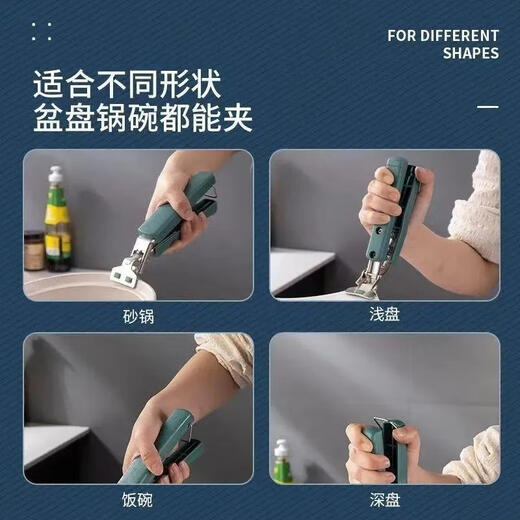 FOR DIFFERENT SHAPES

适合不同形状
盆盘锅碗都能夹

砂锅

浅盘

饭碗

深盘