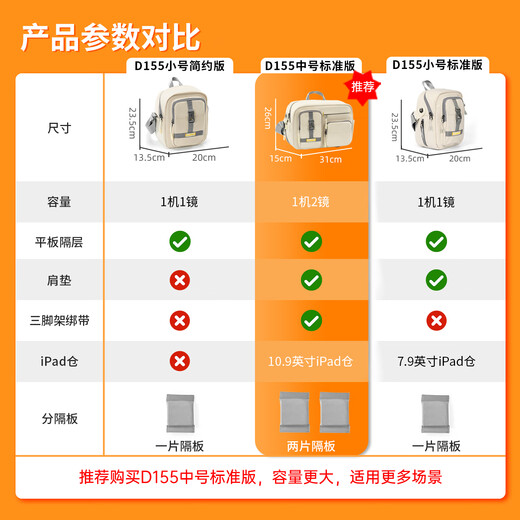 产品参数对比

|  | D155小号简约版 | D155中号标准版 推荐 | D155小号标准版 |
|---|---|---|---|
| 尺寸 | 23.5cm 13.5cm 20cm | 26cm 15cm 31cm | 23.5cm 13.5cm 20cm |
| 容量 | 1机1镜 | 1机2镜 | 1机1镜 |
| 平板隔层 | ✓ | ✓ | ✓ |
| 肩垫 | ✗ | ✓ | ✓ |
| 三脚架绑带 | ✗ | ✓ | ✗ |
| iPad仓 | ✗ | 10.9英寸iPad仓 | 7.9英寸iPad仓 |
| 分隔板 | 一片隔板 | 两片隔板 | 一片隔板 |

推荐购买D155中号标准版，容量更大，适用更多场景