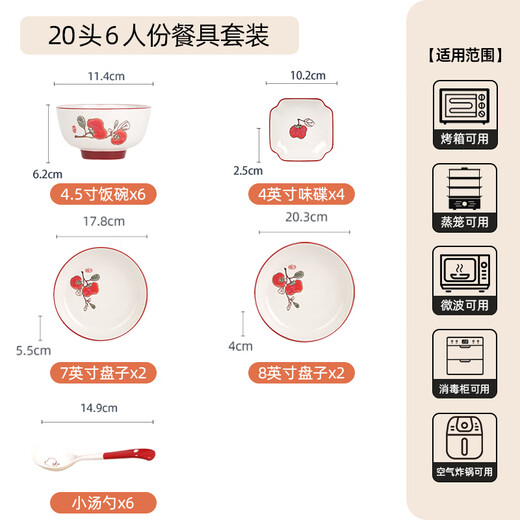 20头6人份餐具套装

11.4cm
6.2cm
4.5寸饭碗x6

10.2cm
2.5cm
4英寸味碟x4

17.8cm
5.5cm
7英寸盘子x2

20.3cm
4cm
8英寸盘子x2

14.9cm
小汤勺x6

【适用范围】
烤箱可用
蒸笼可用
微波可用
消毒柜可用
空气炸锅可用