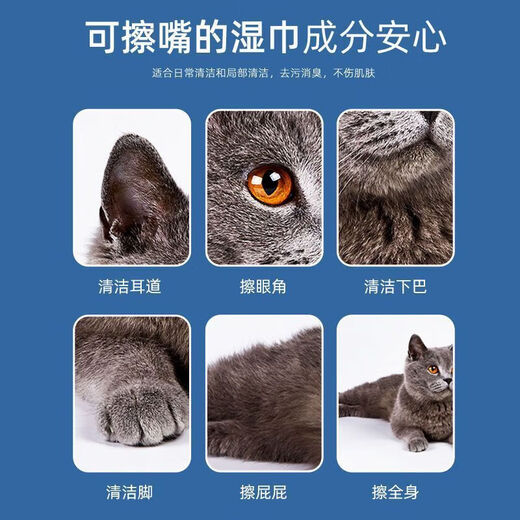 可擦嘴的湿巾成分安心

适合日常清洁和局部清洁，去污消臭，不伤肌肤

清洁耳道

擦眼角

清洁下巴

清洁脚

擦屁屁

擦全身