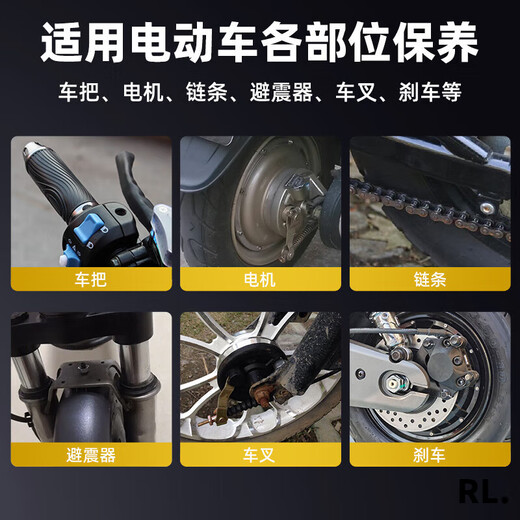 适用电动车各部位保养

车把、电机、链条、避震器、车叉、刹车等

车把

电机

链条

避震器

车叉

刹车

RL.