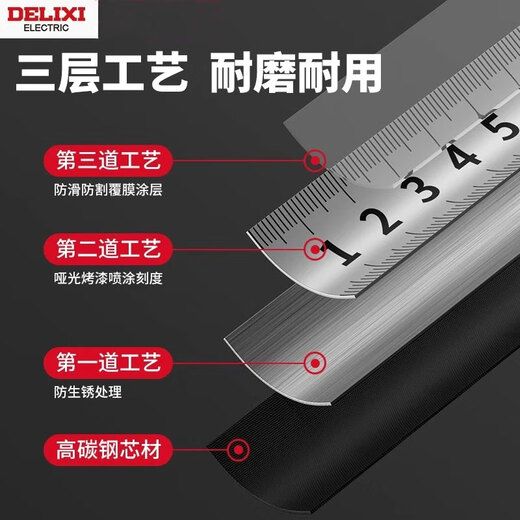 DELIXI
ELECTRIC

三层工艺 耐磨耐用

第三道工艺
防滑防割覆膜涂层

第二道工艺
哑光烤漆喷涂刻度

第一道工艺
防生锈处理

高碳钢芯材

1 2 3 4 5