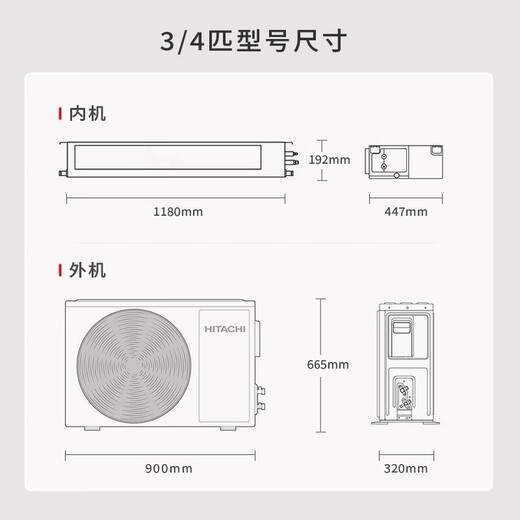 3/4匹型号尺寸

内机

192mm

1180mm

447mm

外机

HITACHI

665mm

900mm

320mm