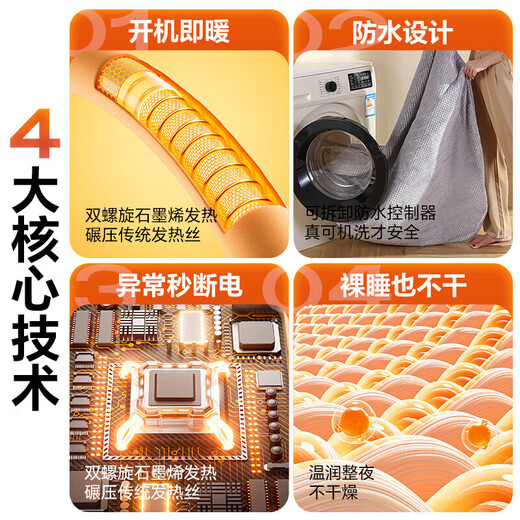 4大核心技术

01 开机即暖

双螺旋石墨烯发热
碾压传统发热丝

02 防水设计

可拆卸防水控制器
真可机洗才安全

03 异常秒断电

双螺旋石墨烯发热
碾压传统发热丝

04 裸睡也不干

温润整夜
不干燥