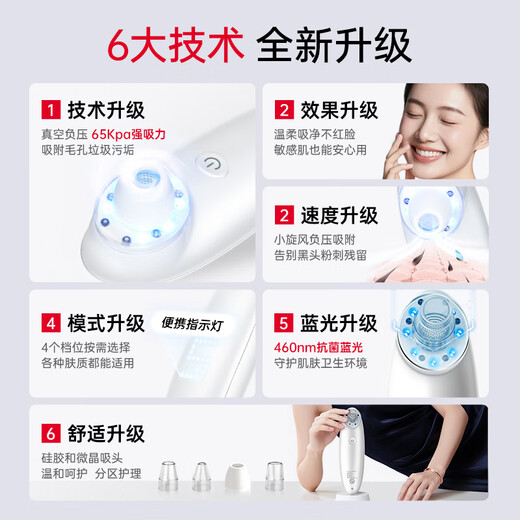 6大技术 全新升级

1 技术升级
真空负压 65Kpa强吸力
吸附毛孔垃圾污垢

2 效果升级
温柔吸净不红脸
敏感肌也能安心用

2 速度升级
小旋风负压吸附
告别黑头粉刺残留

4 模式升级
便携指示灯
4个档位按需选择
各种肤质都能适用

5 蓝光升级
460nm抗菌蓝光
守护肌肤卫生环境

6 舒适升级
硅胶和微晶吸头
温和呵护 分区护理