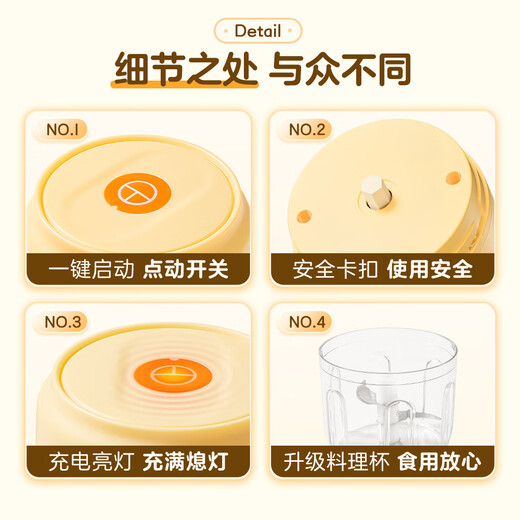 Detail

细节之处 与众不同

NO.1

一键启动 点动开关

NO.2

安全卡扣 使用安全

NO.3

充电亮灯 充满熄灯

NO.4

升级料理杯 食用放心