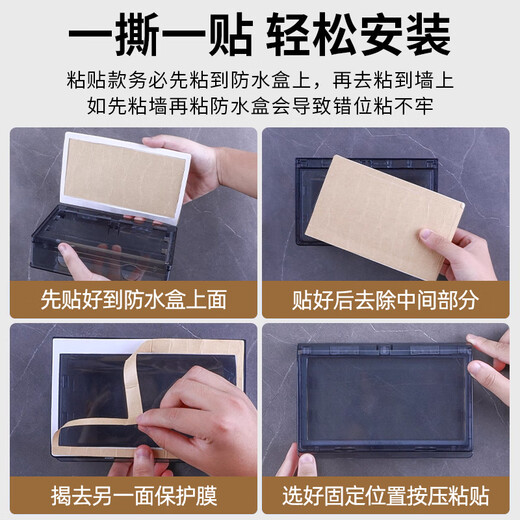 一撕一贴 轻松安装

粘贴款务必先粘到防水盒上，再去粘到墙上
如先粘墙再粘防水盒会导致错位粘不牢

先贴好到防水盒上面

贴好后去除中间部分

揭去另一面保护膜

选好固定位置按压粘贴