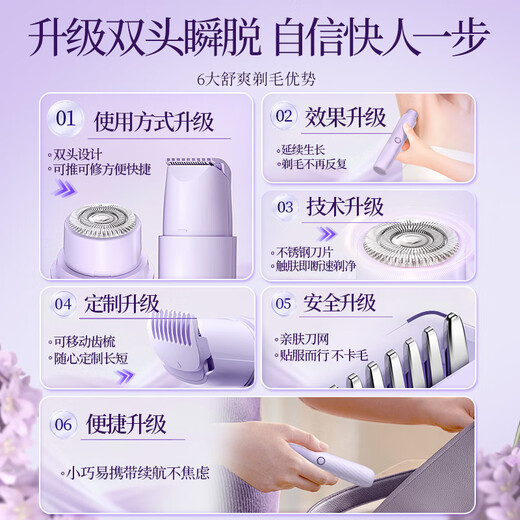 升级双头瞬脱 自信快人一步

6大舒爽剃毛优势

01 使用方式升级

◦双头设计
◦可推可修方便快捷

02 效果升级

◦延续生长
◦剃毛不再反复

03 技术升级

◦不锈钢刀片
◦触肤即断速剃净

04 定制升级

◦可移动齿梳
◦随心定制长短

05 安全升级

◦亲肤刀网
◦贴服而行 不卡毛

06 便捷升级

◦小巧易携带续航不焦虑