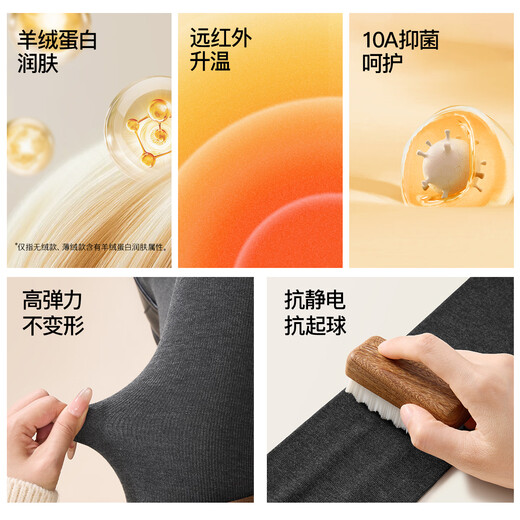 羊绒蛋白
润肤

*仅指无绒款、薄绒款含有羊绒蛋白润肤属性。

远红外
升温

10A抑菌
呵护

高弹力
不变形

抗静电
抗起球