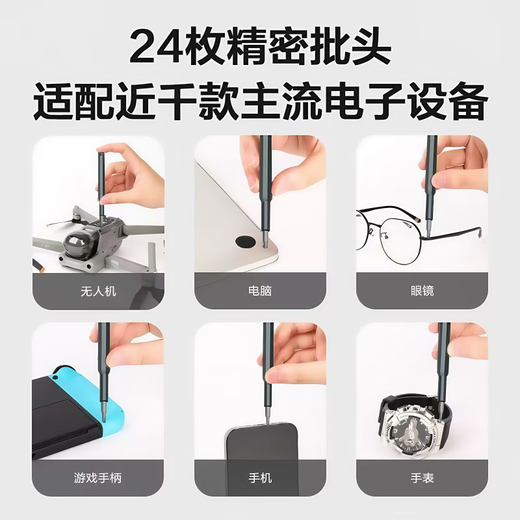 24枚精密批头
适配近千款主流电子设备

无人机

电脑

眼镜

游戏手柄

手机

手表