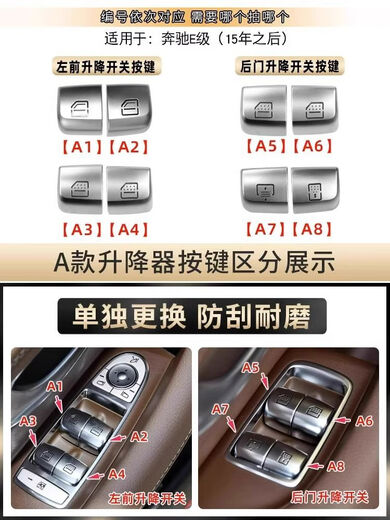 编号依次对应 需要哪个拍哪个
适用于：奔驰E级（15年之后）

左前升降开关按键

【A1】【A2】

【A3】【A4】

后门升降开关按键

【A5】【A6】

【A7】【A8】

A款升降器按键区分展示

单独更换 防刮耐磨

A1
A3
A2
A4
左前升降开关

A5
A7
A6
A8
后门升降开关