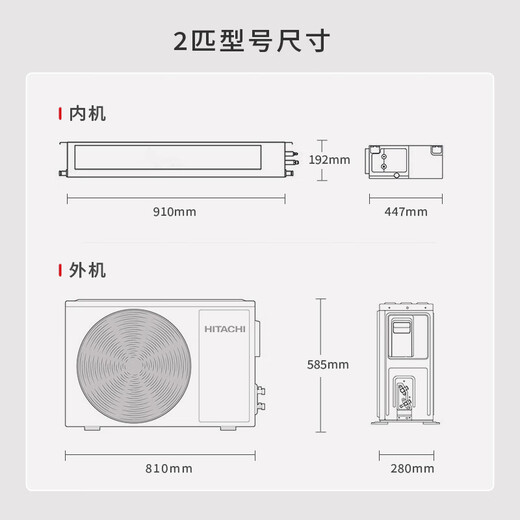 2匹型号尺寸

内机

192mm

910mm

447mm

外机

HITACHI

585mm

810mm

280mm