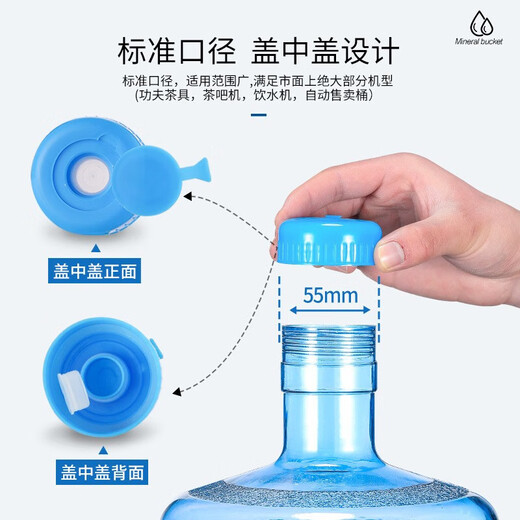 Mineral bucket

标准口径 盖中盖设计

标准口径，适用范围广,满足市面上绝大部分机型
(功夫茶具，茶吧机，饮水机，自动售卖桶)

盖中盖正面

55mm

盖中盖背面