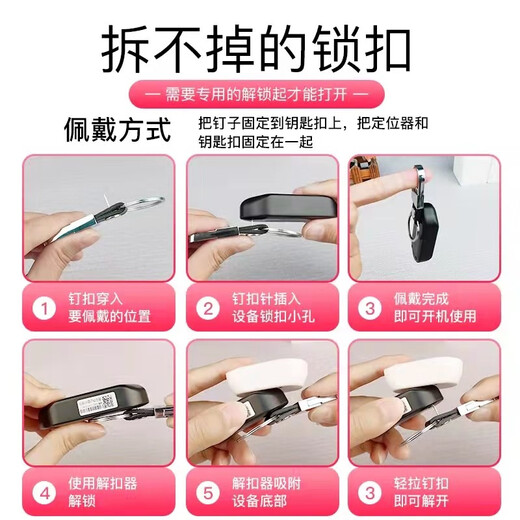 拆不掉的锁扣

— 需要专用的解锁起才能打开 —

佩戴方式

把钉子固定到钥匙扣上，把定位器和钥匙扣固定在一起

1 钉扣穿入 要佩戴的位置

2 钉扣针插入 设备锁扣小孔

3 佩戴完成 即可开机使用

4 使用解扣器 解锁

5 解扣器吸附 设备底部

3 轻拉钉扣 即可解开