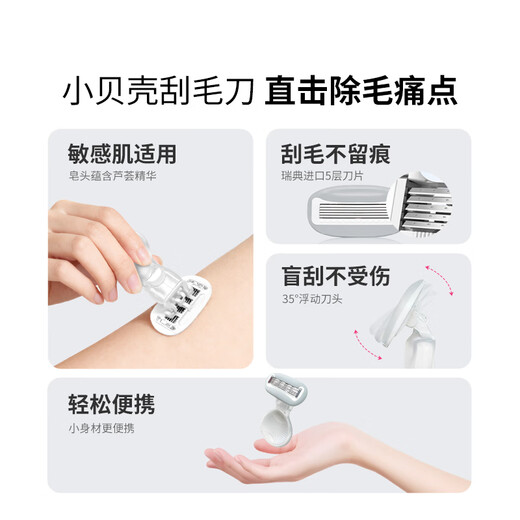 小贝壳刮毛刀 直击除毛痛点

敏感肌适用

皂头蕴含芦荟精华

刮毛不留痕

瑞典进口5层刀片

盲刮不受伤

35°浮动刀头

轻松便携

小身材更便携