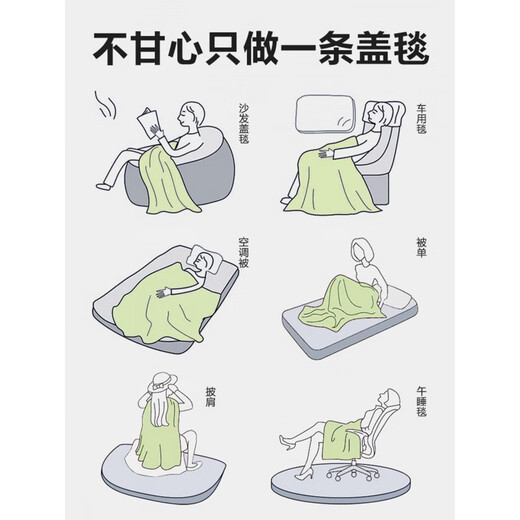 不甘心只做一条盖毯

沙发盖毯

车用毯

空调被

被单

披肩

午睡毯