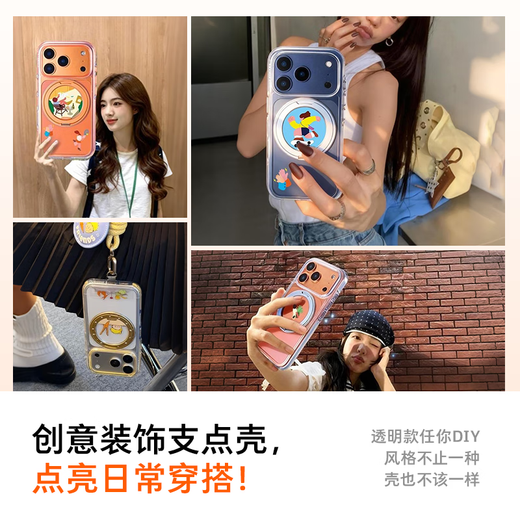 创意装饰支点壳，
点亮日常穿搭！

透明款任你DIY
风格不止一种
壳也不该一样