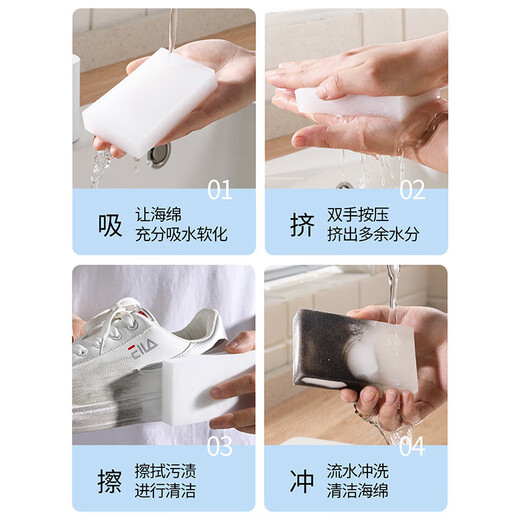 01
吸 让海绵
充分吸水软化

02
挤 双手按压
挤出多余水分

EILA
03
擦 擦拭污渍
进行清洁

04
冲 流水冲洗
清洁海绵