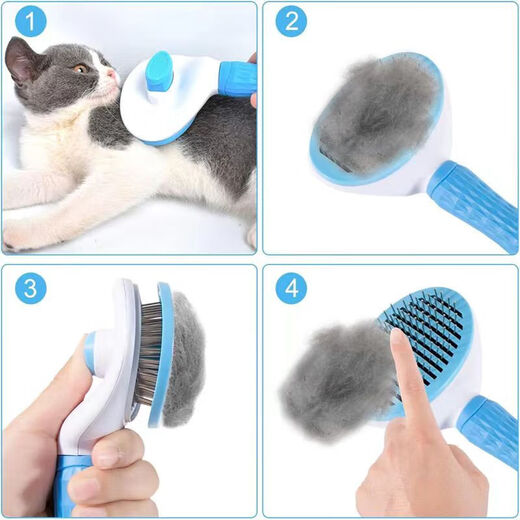 1

2

3

4