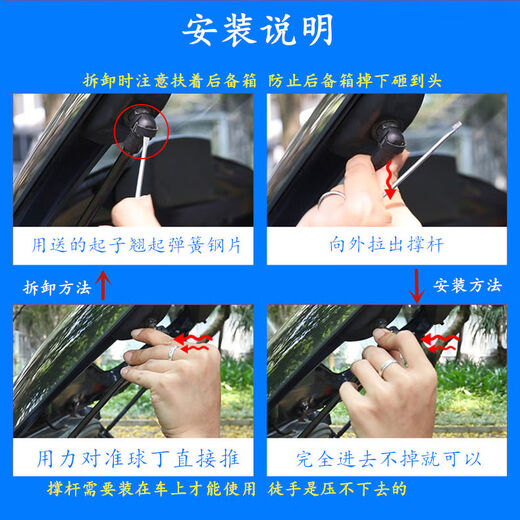 安装说明

拆卸时注意扶着后备箱 防止后备箱掉下砸到头

用送的起子翘起弹簧钢片

向外拉出撑杆

拆卸方法

安装方法

用力对准球丁直接推

完全进去不掉就可以

撑杆需要装在车上才能使用 徒手是压不下去的