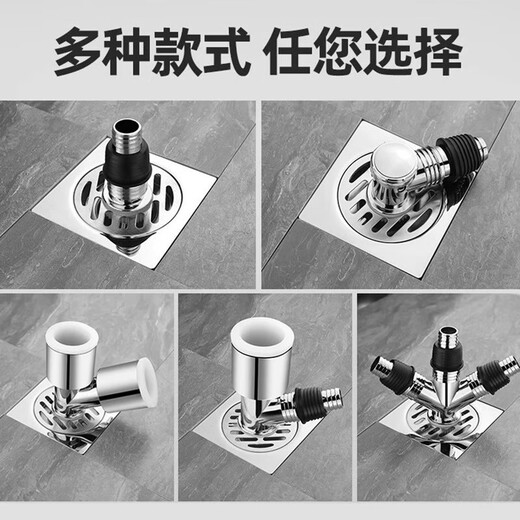 多种款式 任您选择