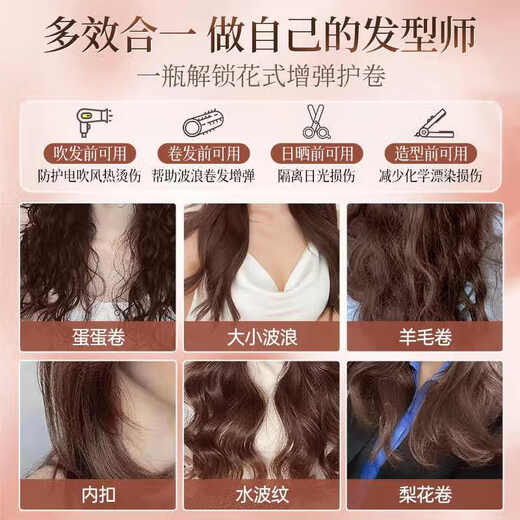 多效合一 做自己的发型师
一瓶解锁花式增弹护卷

吹发前可用
防护电吹风热烫伤

卷发前可用
帮助波浪卷发增弹

日晒前可用
隔离日光损伤

造型前可用
减少化学漂染损伤

蛋蛋卷

大小波浪

羊毛卷

内扣

水波纹

梨花卷