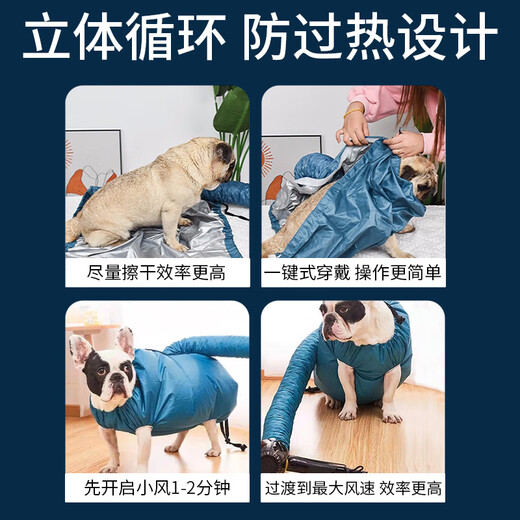 立体循环 防过热设计

尽量擦干效率更高

一键式穿戴 操作更简单

先开启小风1-2分钟

过渡到最大风速 效率更高