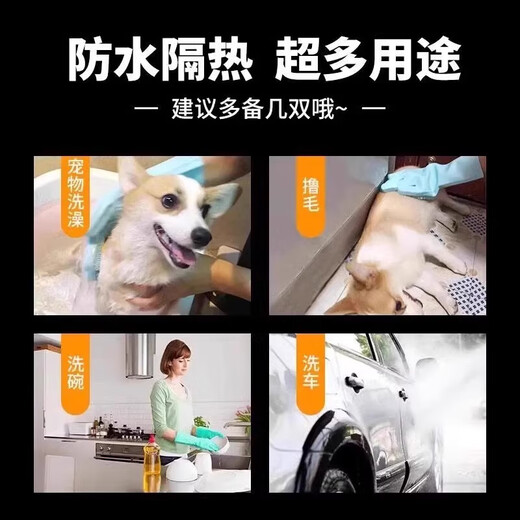 防水隔热 超多用途

— 建议多备几双哦~ —

宠物洗澡

撸毛

洗碗

洗车