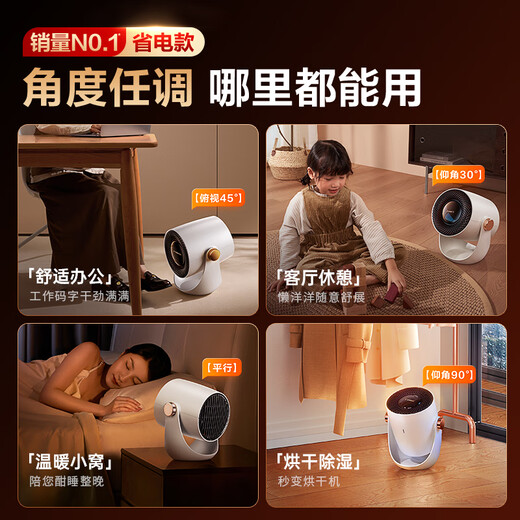 销量NO.1 省电款

角度任调 哪里都能用

【俯视45°】

「舒适办公」
工作码字干劲满满

【仰角30°】

「客厅休憩」
懒洋洋随意舒展

【平行】

「温暖小窝」
陪您酣睡整晚

【仰角90°】

「烘干除湿」
秒变烘干机