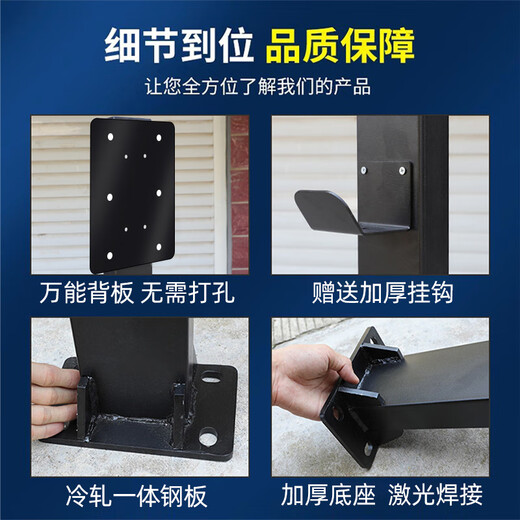 细节到位 品质保障

让您全方位了解我们的产品

万能背板 无需打孔

赠送加厚挂钩

冷轧一体钢板

加厚底座 激光焊接