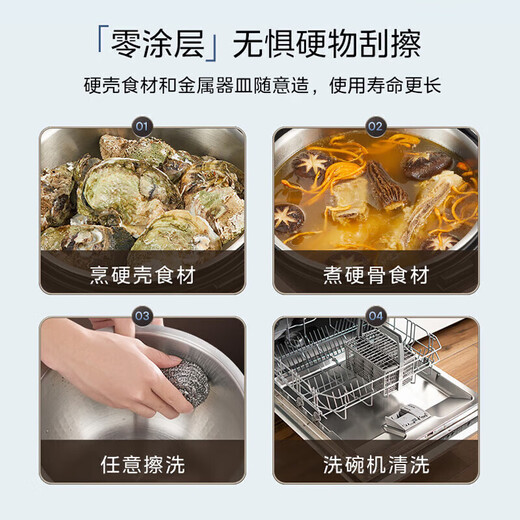 「零涂层」无惧硬物刮擦

硬壳食材和金属器皿随意造，使用寿命更长

01
烹硬壳食材

02
煮硬骨食材

03
任意擦洗

04
洗碗机清洗