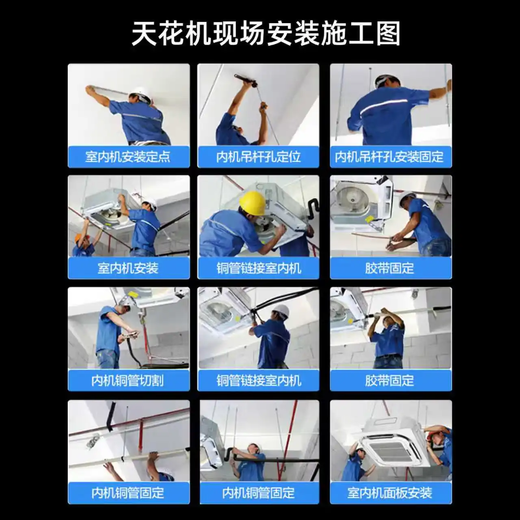 天花机现场安装施工图

室内机安装定点

内机吊杆孔定位

内机吊杆孔安装固定

室内机安装

铜管链接室内机

胶带固定

内机铜管切割

铜管链接室内机

胶带固定

内机铜管固定

内机铜管固定

室内机面板安装